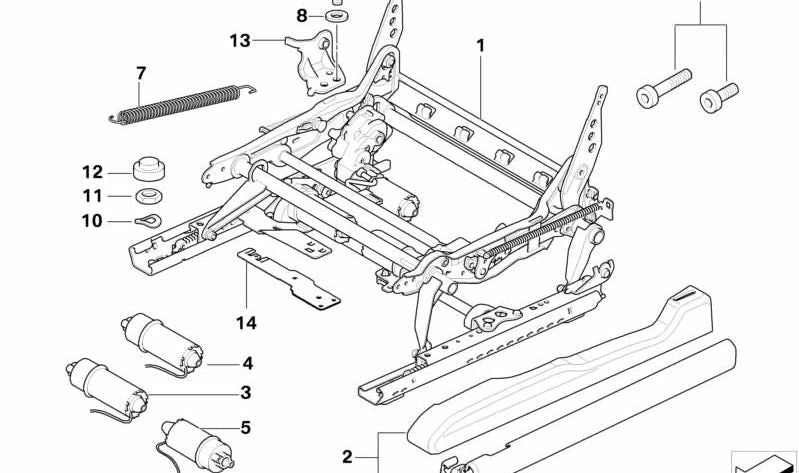 8
13
1
7
12
11
10
14
4
3
5
2