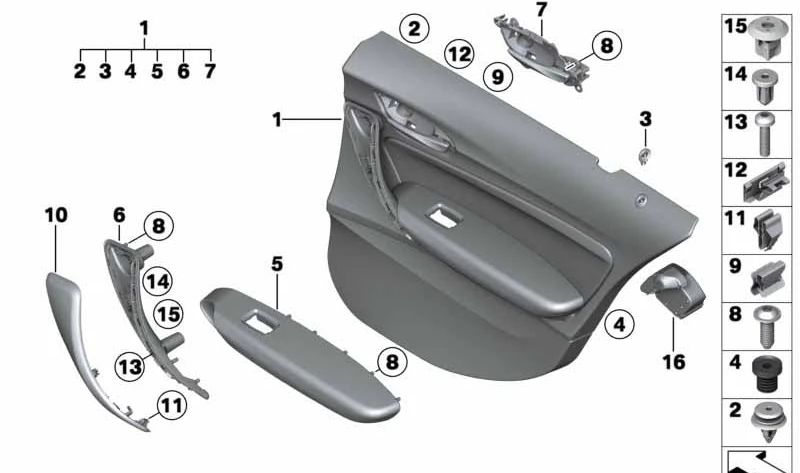 1
2 3 4 5 6 7
2
12
9
7
8
1
3
10
6
8
14
15
13
11
5
8
4
16
15
14
13
12
11
9
8
4
2