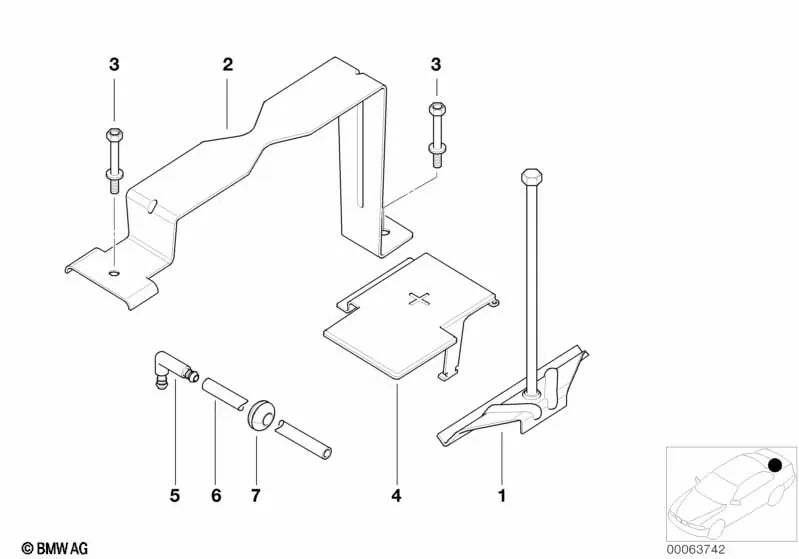 3
2
3
5
6
7
4
1
© BMW AG
00063742