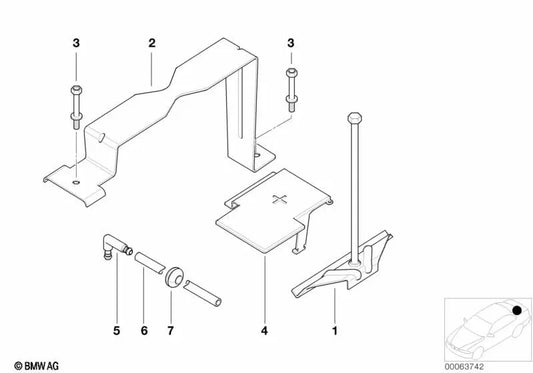 3
2
3
5
6
7
4
1
© BMW AG
00063742