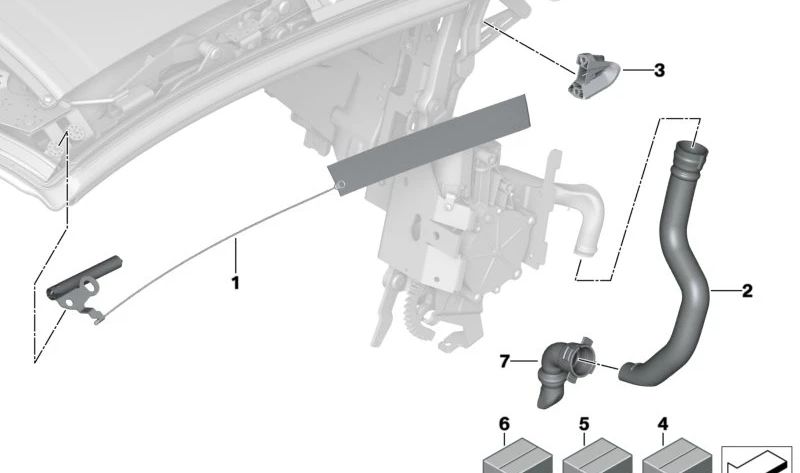 3
1
2
7
6
5
4