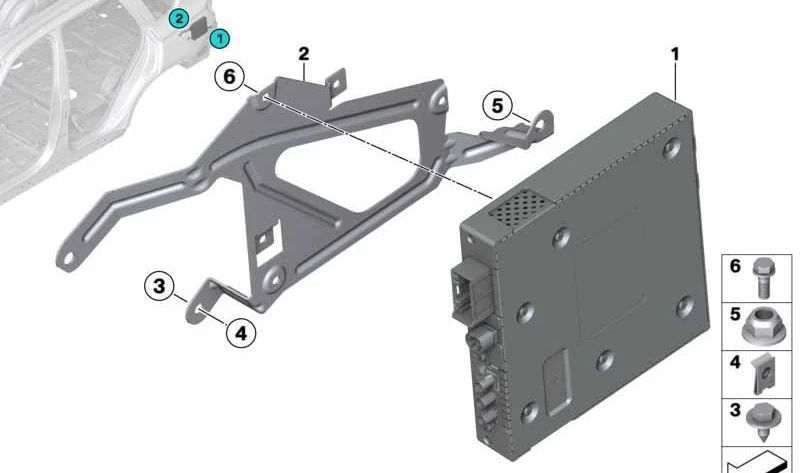 2
1
2
1
6
5
3
4
6
5
4
3