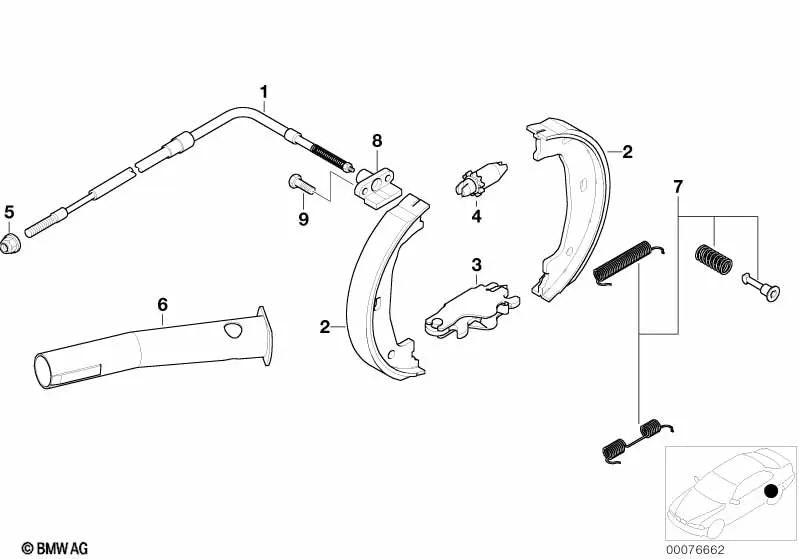 1
8
2
7
5
9
4
3
6
2
© BMW AG
00076662