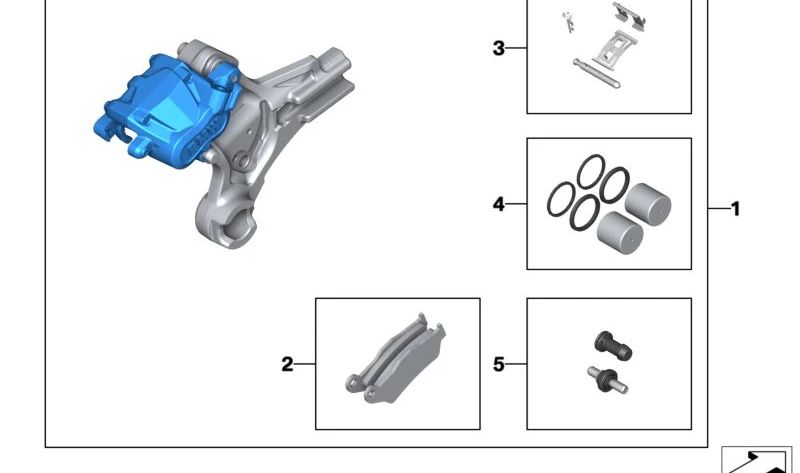 3
4
1
2
5