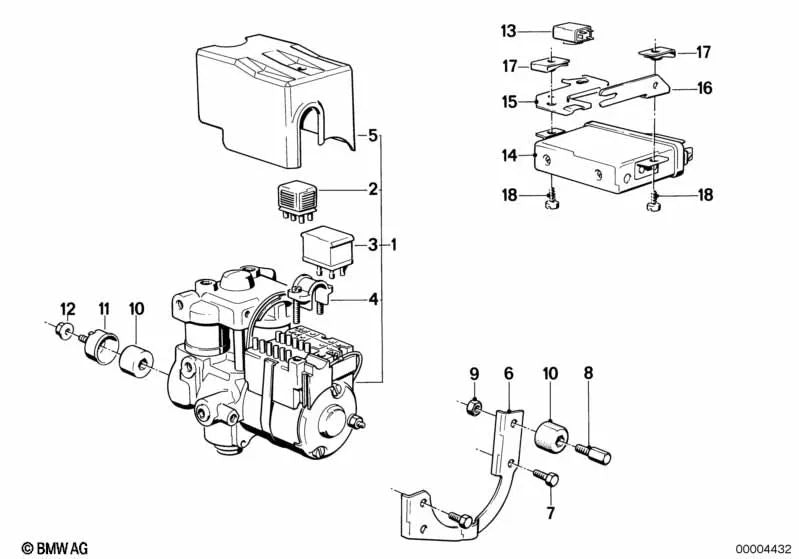 13
17
17
15
16
14
18
18
5
2
3
1
4
12
11
10
9
6
10
8
7
© BMW AG
00004432