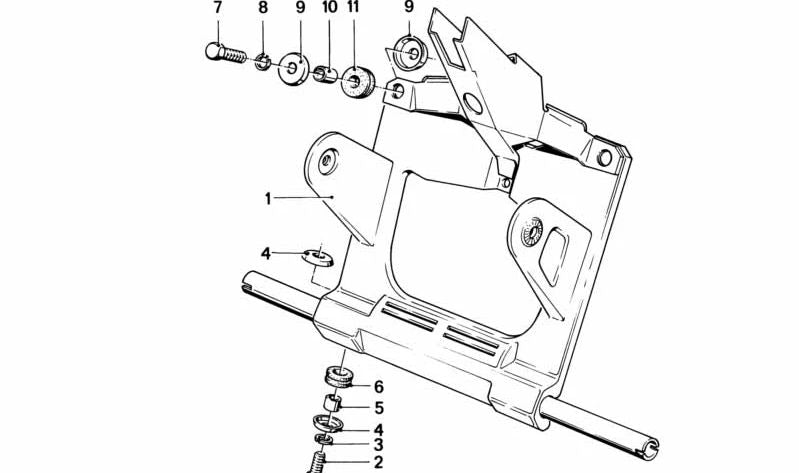 7
8
9
10
11
9
1
4
6
5
4
3
2