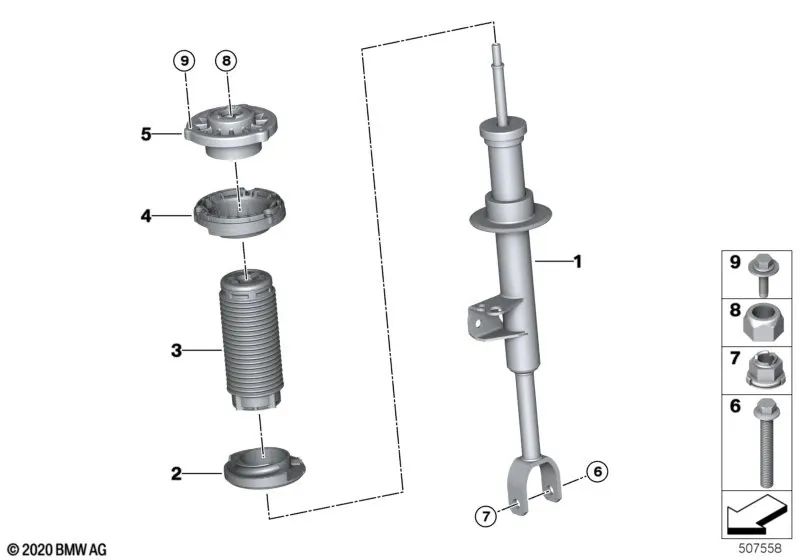 9
8
5
4
3
2
1
6
7
9
8
7
6
© 2020 BMW AG
507558