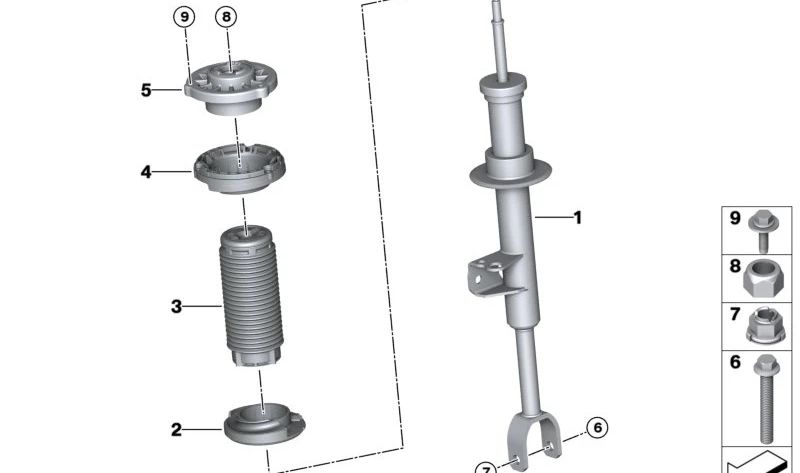 9
8
5
4
3
2
1
6
7
9
8
7
6