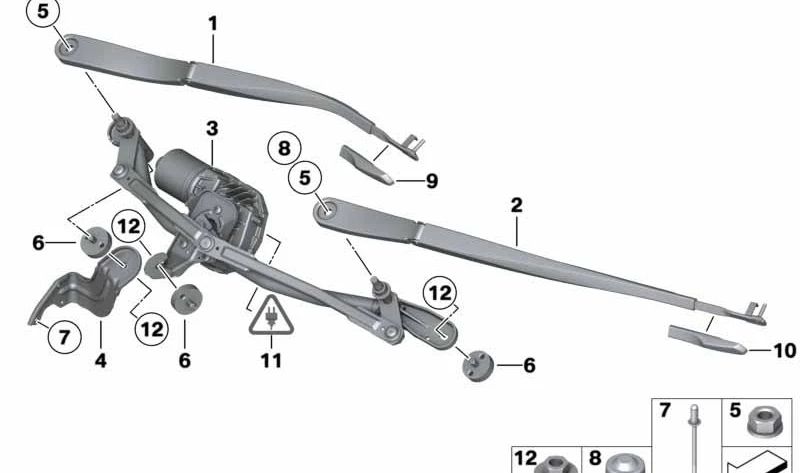 5
1
3
8
5
9
2
6
12
12
7
12
4
6
11
6
10
7
5
12
8