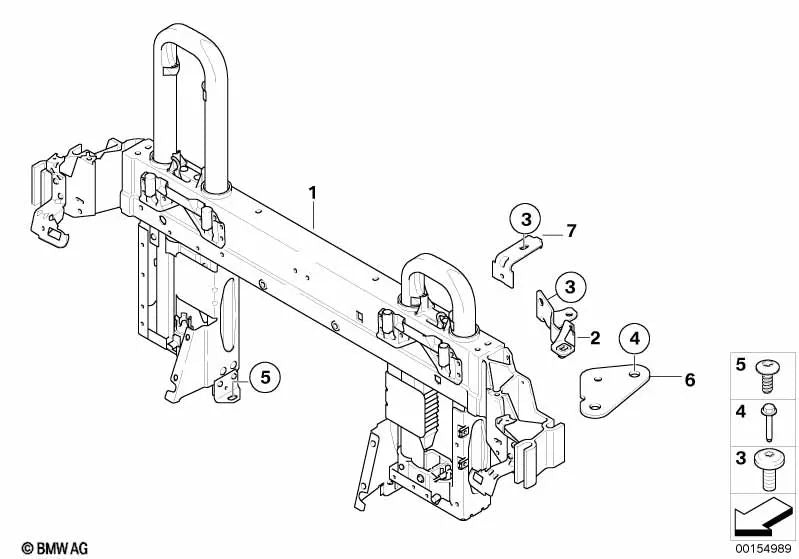 1
3
7
3
2
4
6
5
5
4
3
© BMW AG
00154989