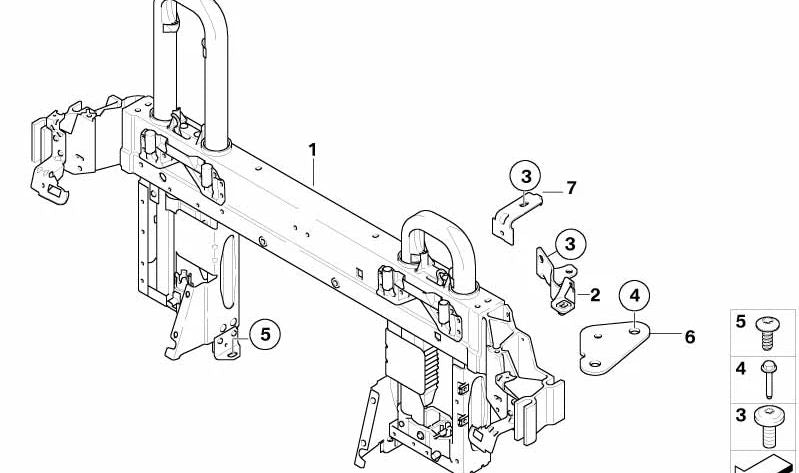 1
3
7
3
2
4
6
5
5
4
3