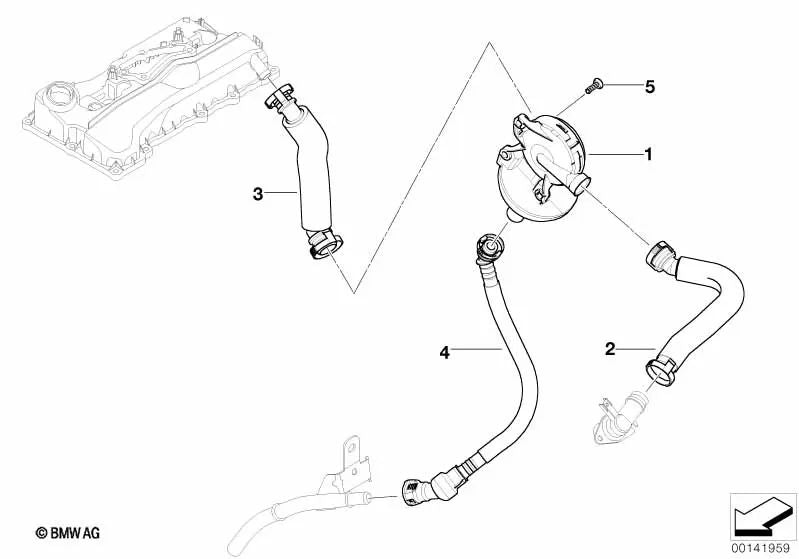 5
1
3
4
2
© BMW AG
00141959