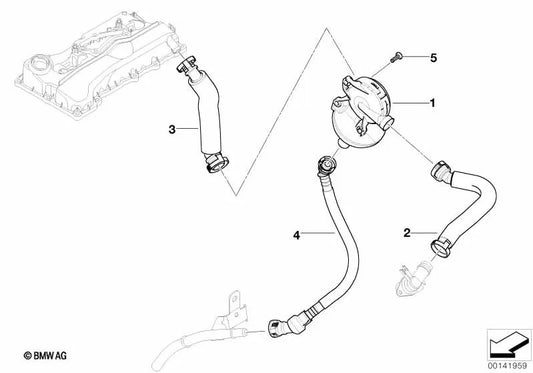 5
1
3
4
2
© BMW AG
00141959