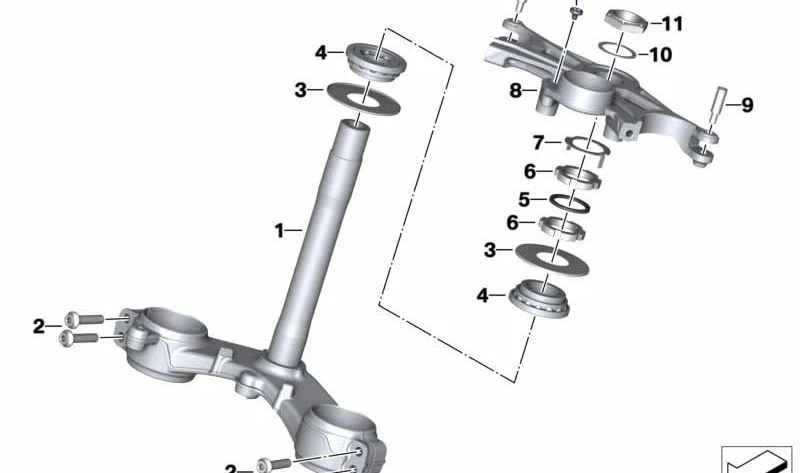 4
3
1
2
2
11
10
8
9
7
6
5
6
3
4