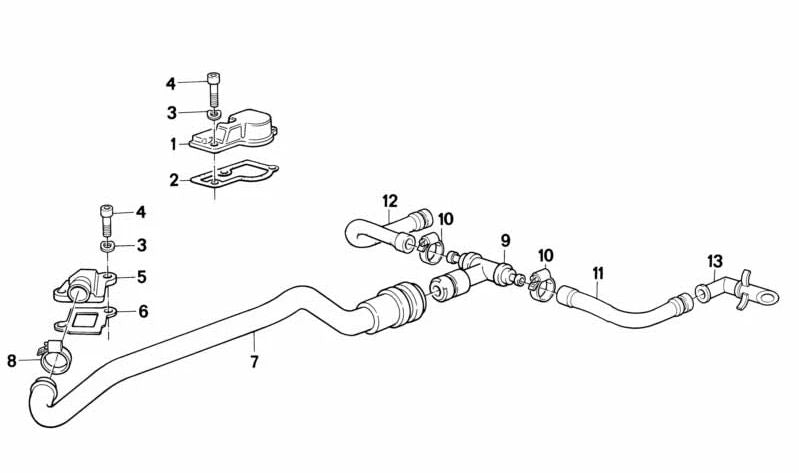 4
3
1
2
4
3
5
6
8
7
12
10
9
10
11
13