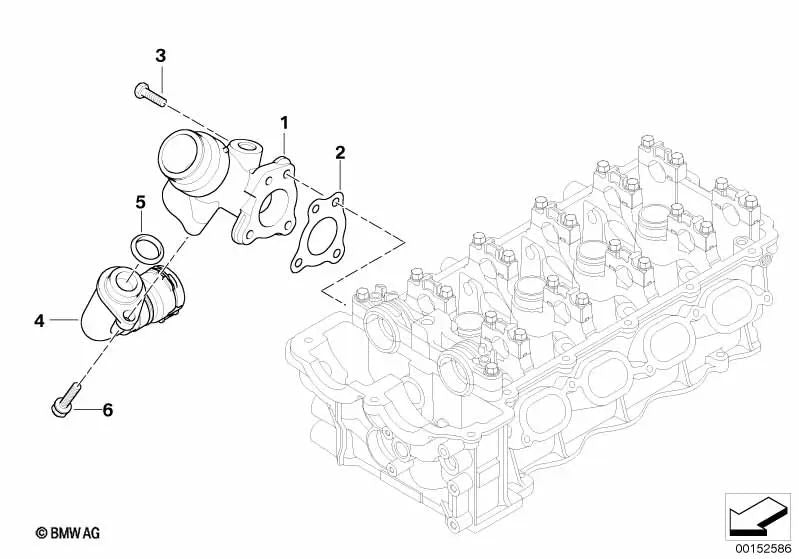 3
1
2
5
4
6
© BMW AG
00152586