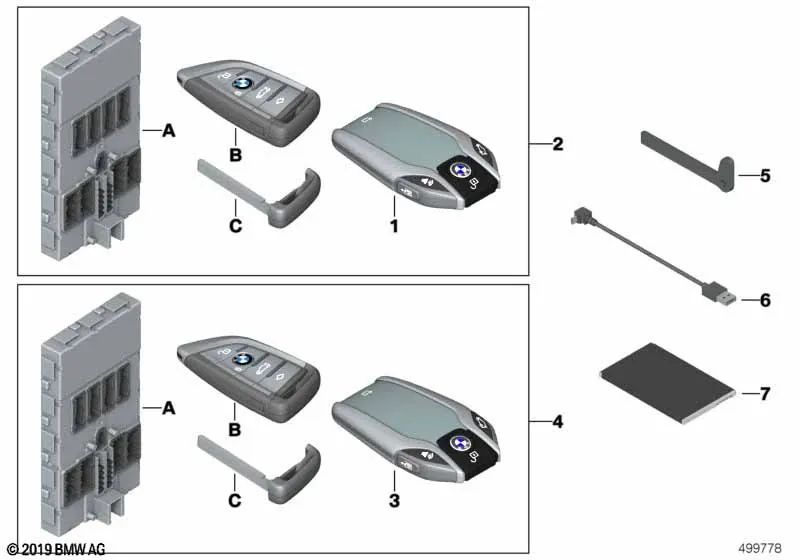 A
B
C
1
2
5
6
A
B
C
3
4
7
© 2019 BMW AG
499778