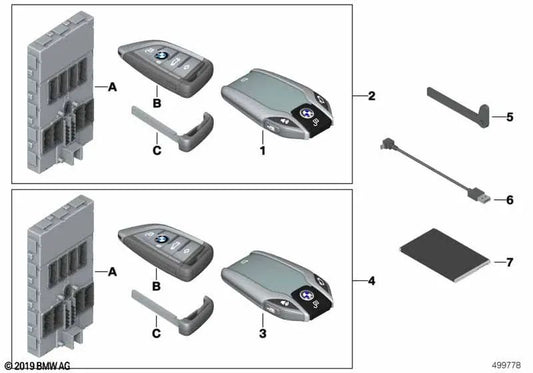 A
B
C
1
2
5
6
A
B
C
3
4
7
© 2019 BMW AG
499778