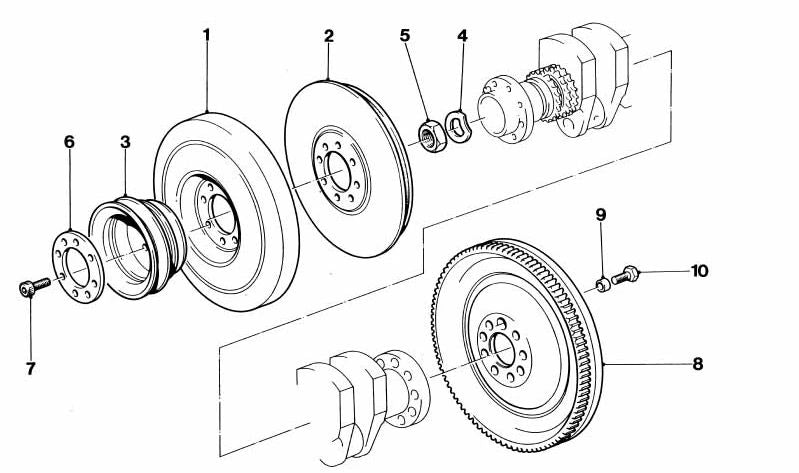 1
2
5
4
6
3
9
10
7
8