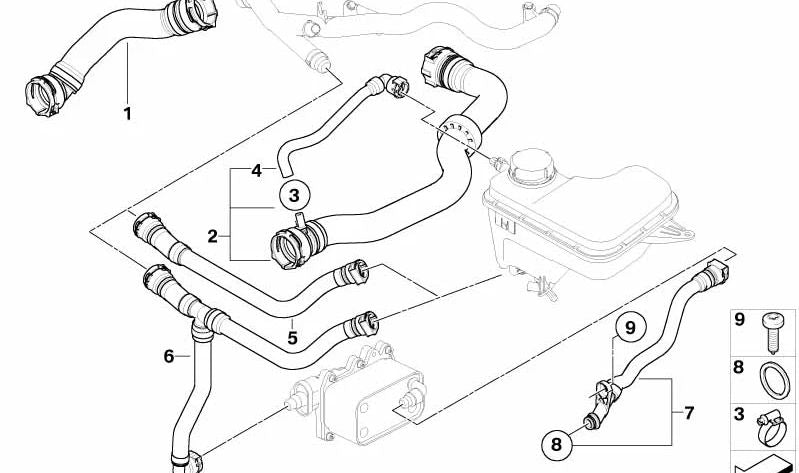 1
4
3
2
5
6
9
7
8
9
8
3