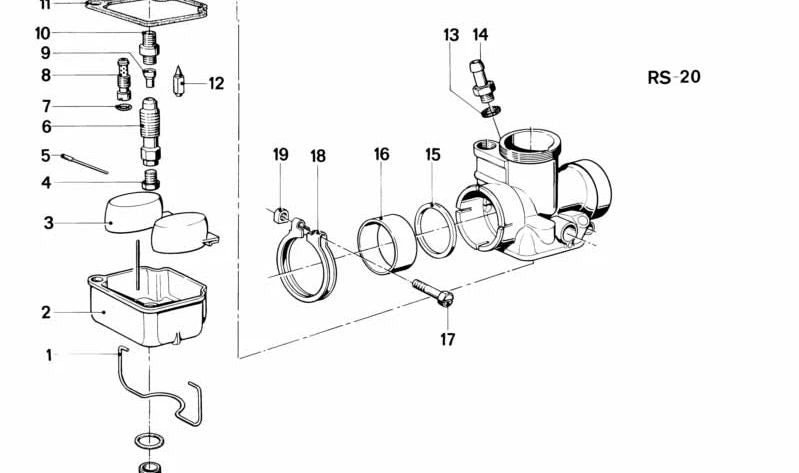 11
10
9
8
7
6
5
4
3
2
1
12
13
14
RS-20
19
18
16
15
17