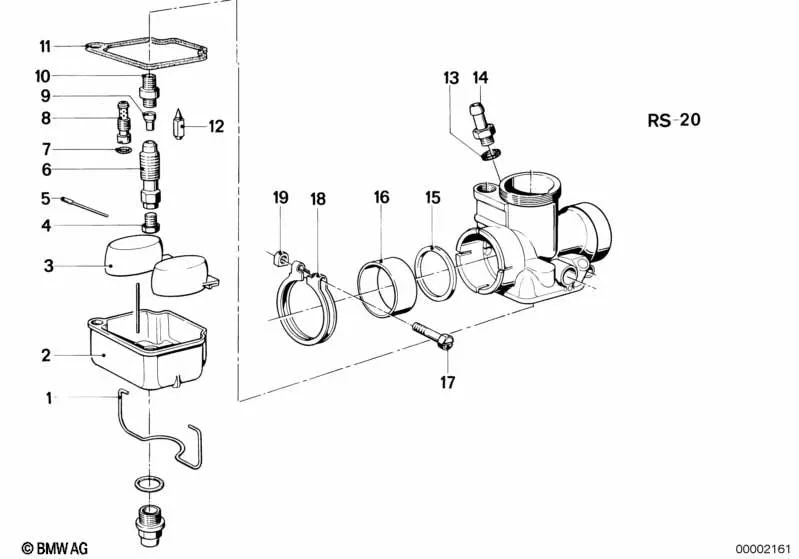 11
10
9
8
7
6
5
4
3
2
1
12
13
14
RS-20
19
18
16
15
17
© BMW AG
00002161