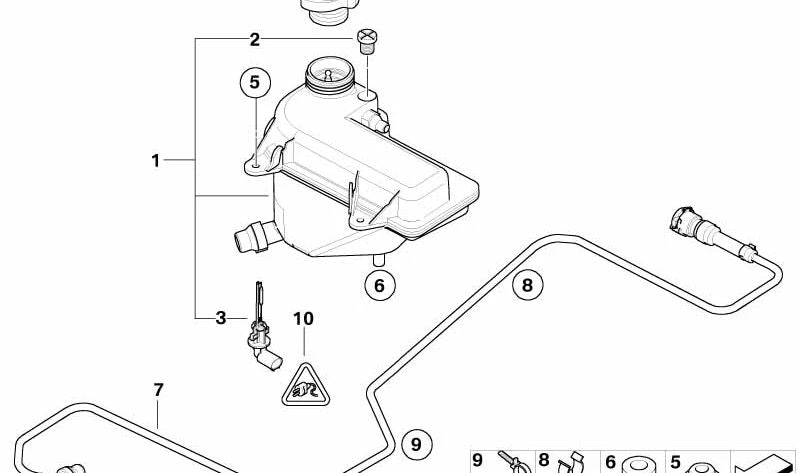 2
5
1
6
8
3
10
7
9
9
8
6
5