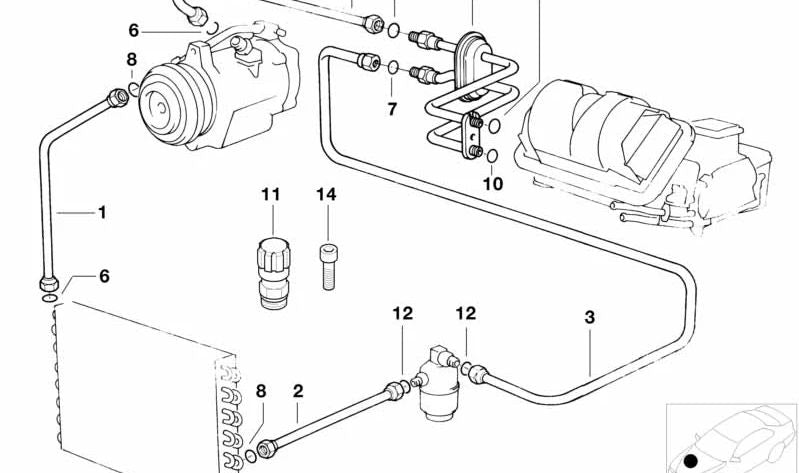 6
8
7
10
11
14
1
6
12
12
3
8
2