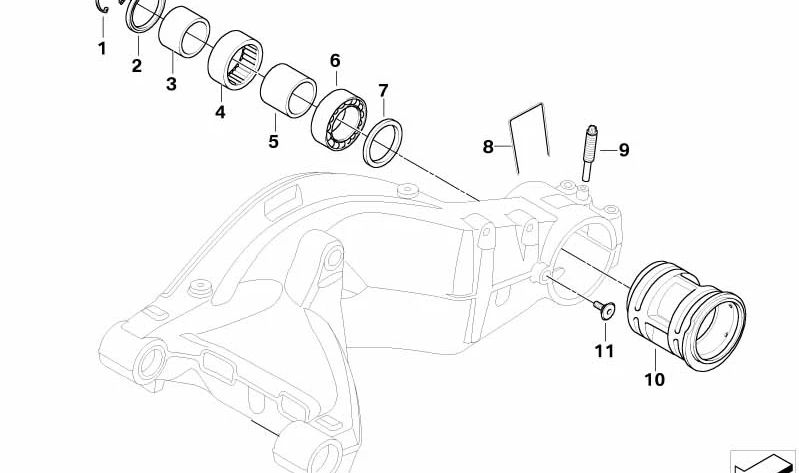 1
2
3
4
5
6
7
8
9
11
10