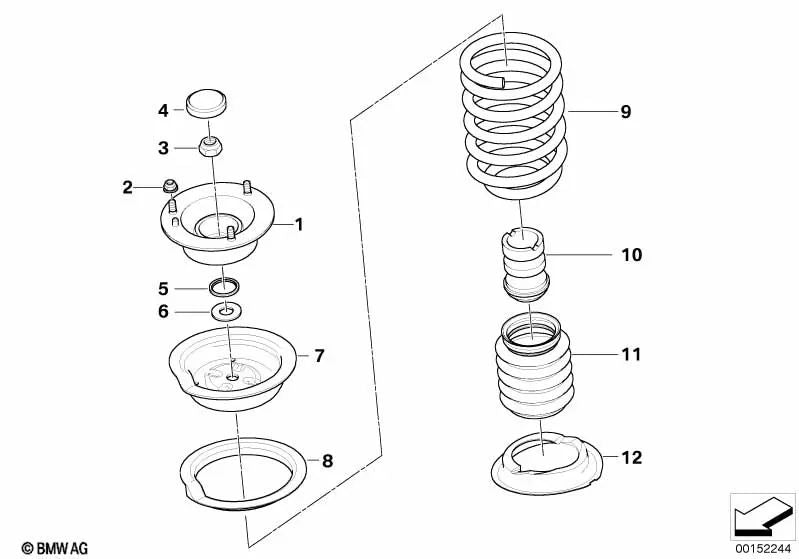 4
3
2
1
5
6
7
8
9
10
11
12
© BMW AG
00152244