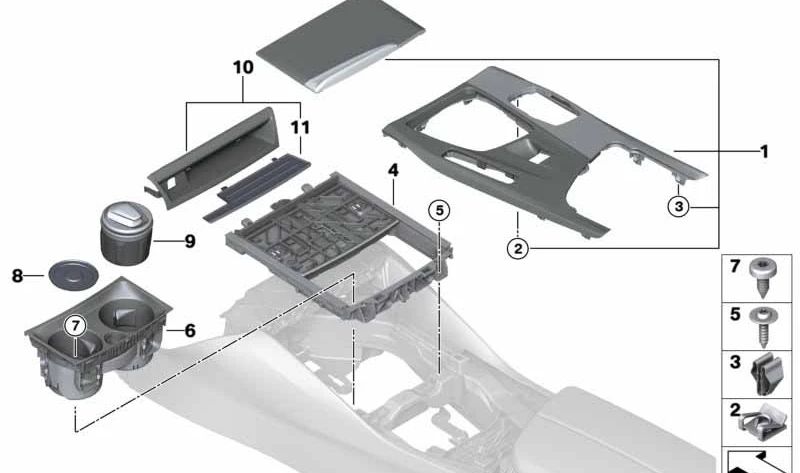 10
11
1
4
5
3
9
2
8
7
6
7
5
3
2