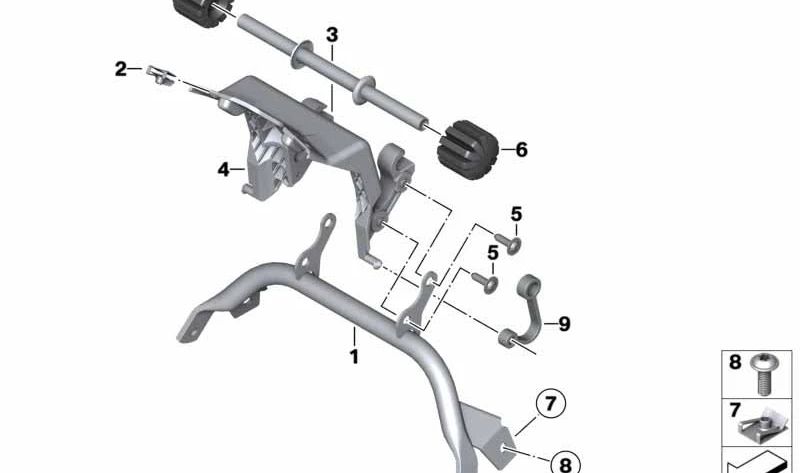 3
2
6
4
5
5
9
1
7
8
8
7