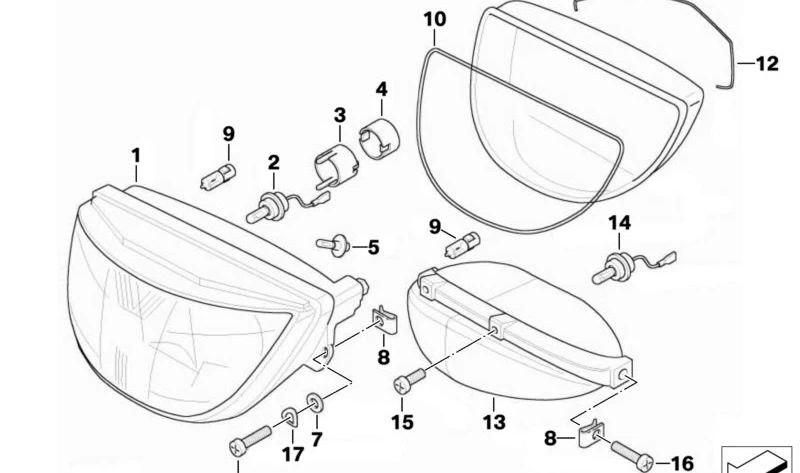 10
12
4
3
9
1
2
5
9
14
8
15
13
17
7
8
16