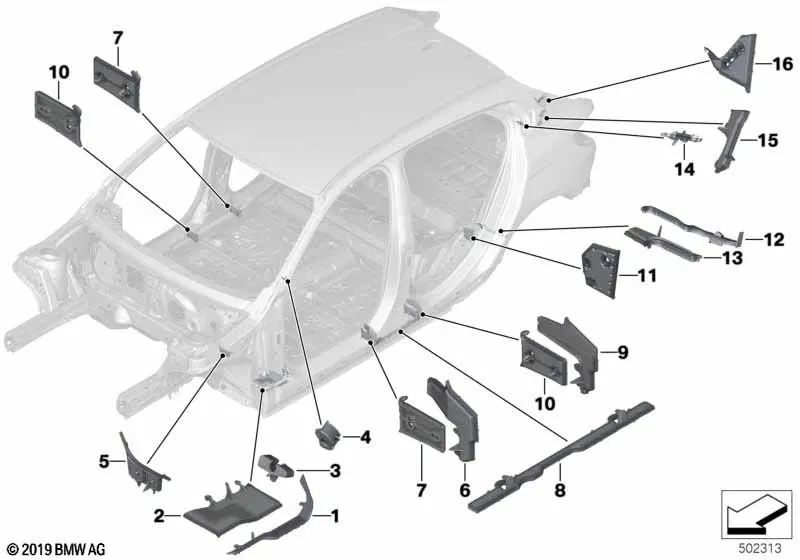 7
10
16
15
14
12
13
11
9
10
4
5
3
7
6
8
2
1
© 2019 BMW AG
502313