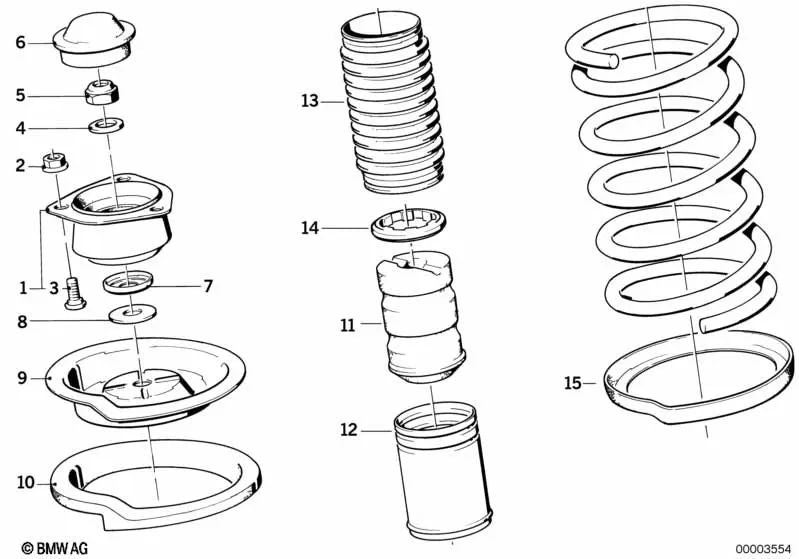 6
5
4
2
1
3
7
8
9
10
13
14
11
12
15
© BMW AG
00003554