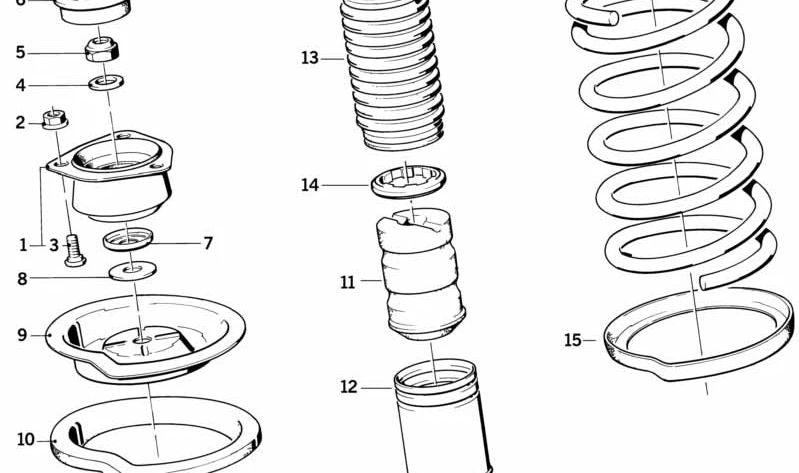 6
5
4
2
1
3
7
8
9
10
13
14
11
12
15