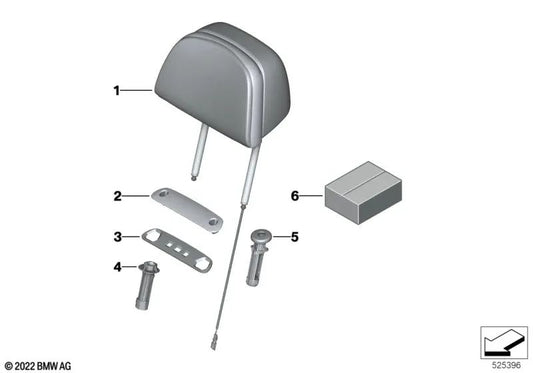 1
2
3
4
5
6
© 2022 BMW AG
525396