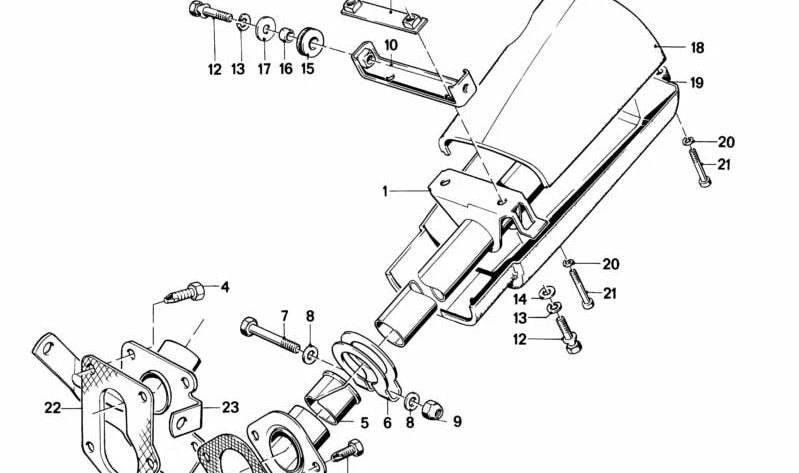 12 13 17 16 15
10
18
19
20
21
1
20
21
14
13
12
4
7
8
22
23
5
6
8
9