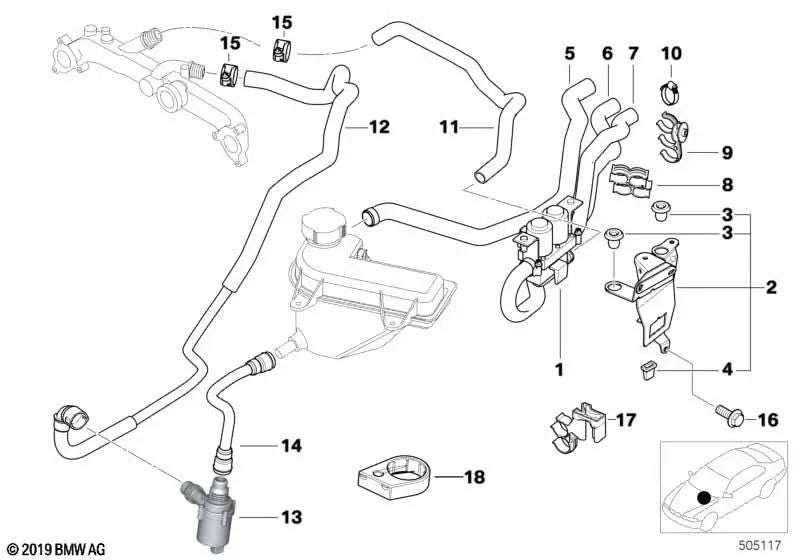 15
15
5
6
7
10
12
11
9
8
3
3
2
1
4
17
16
14
18
13
© 2019 BMW AG
505117