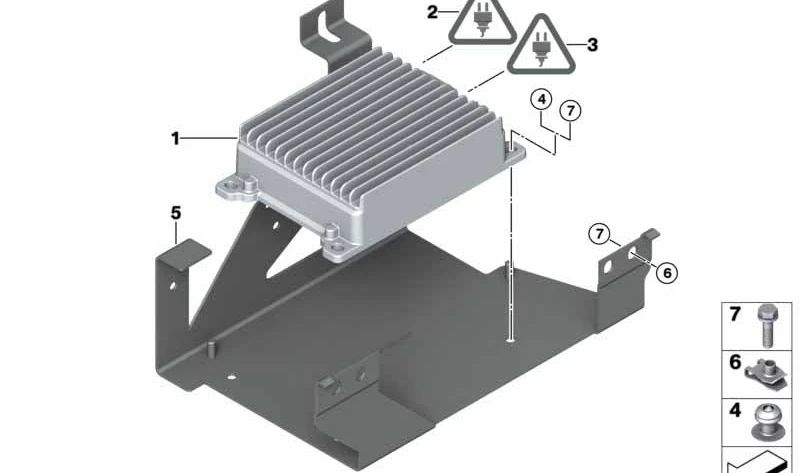 2
3
4
7
1
5
7
6
7
6
4