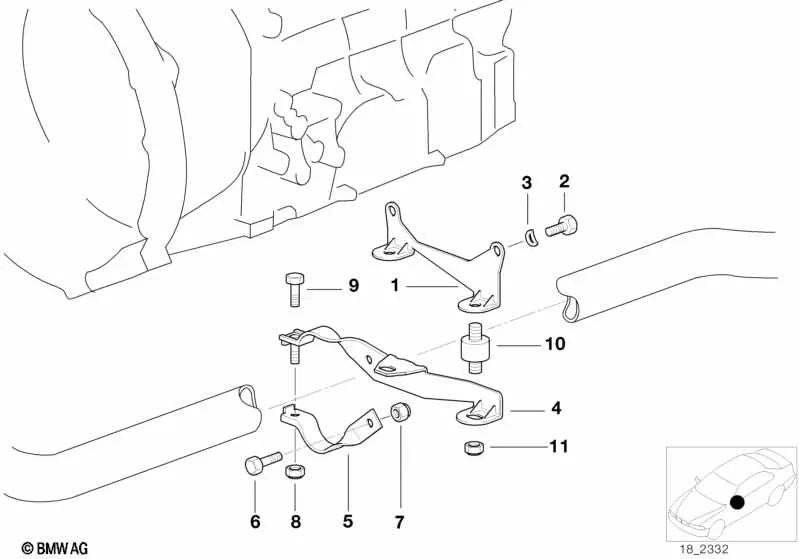 3
2
9
1
10
4
11
6
8
5
7
© BMW AG
18_2332