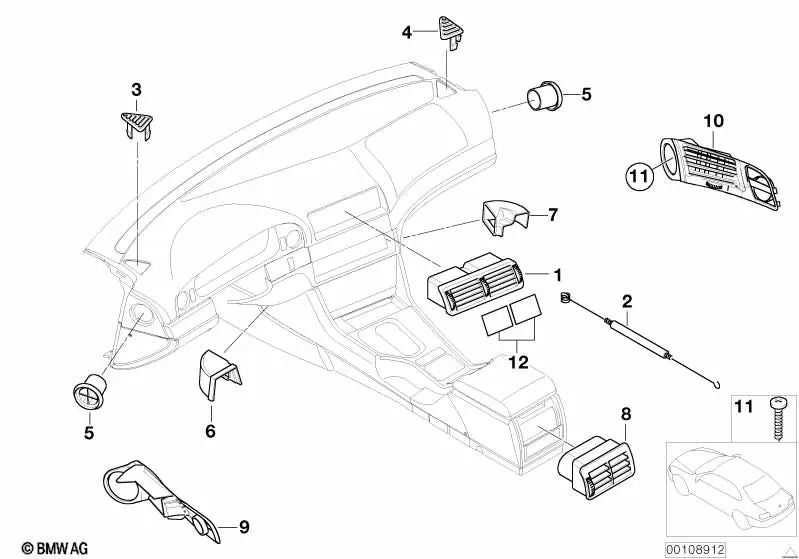 4
3
5
10
11
7
1
2
12
5
6
8
11
9
© BMW AG
00108912