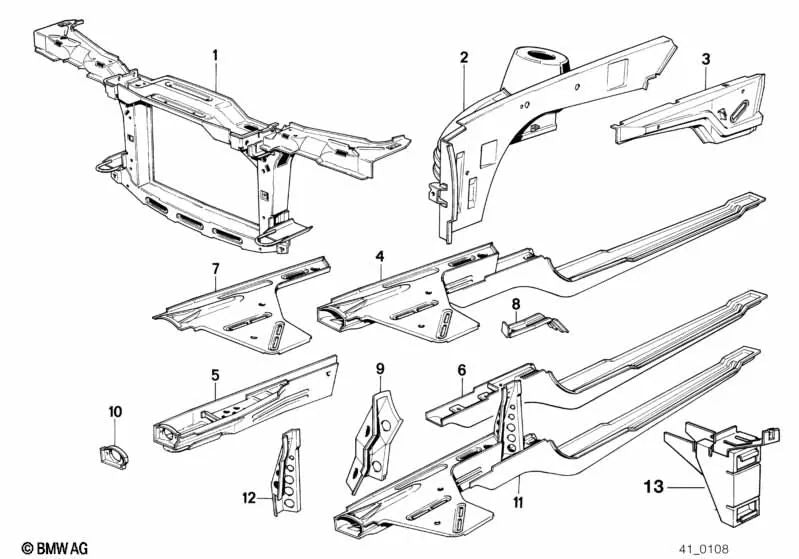 1
2
3
7
4
8
5
9
6
10
12
11
13
© BMW AG
41_0108