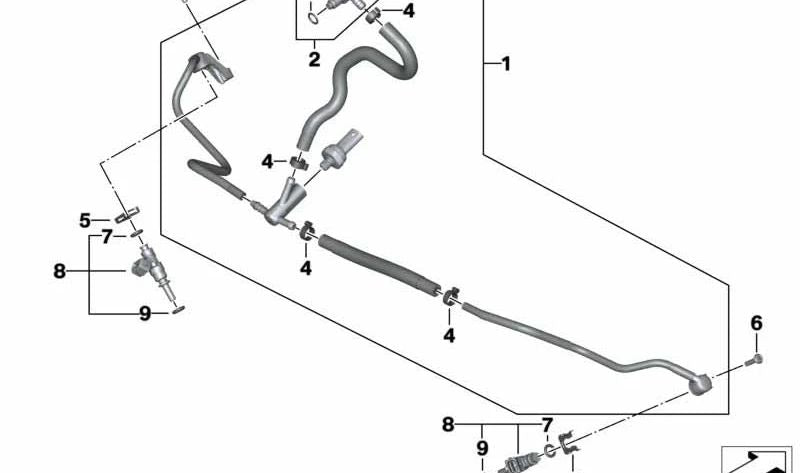 4
2
1
4
5
7
8
4
9
4
6
8
7
9