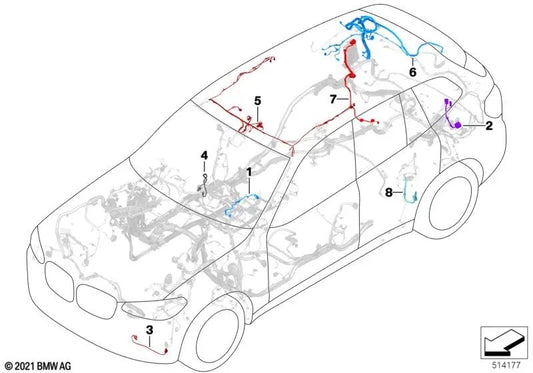 6
5
7
2
4
1
8
3
© 2021 BMW AG
514177