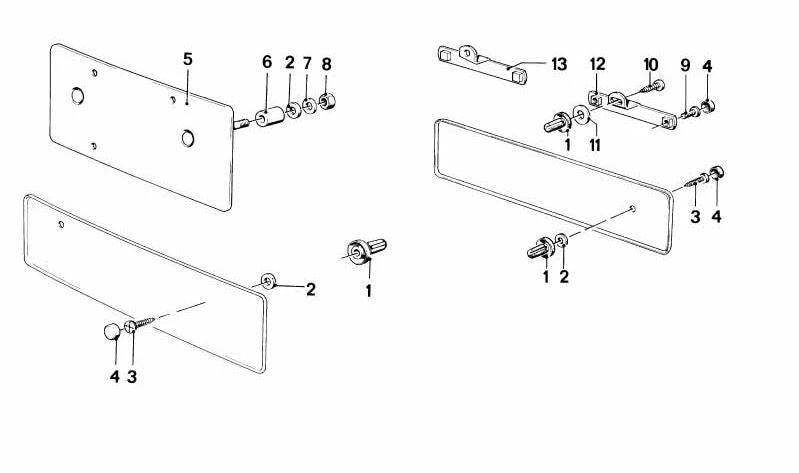 5
6
2
7
8
2
1
4
3
13
12
10
9
4
1
11
3
4
1
2