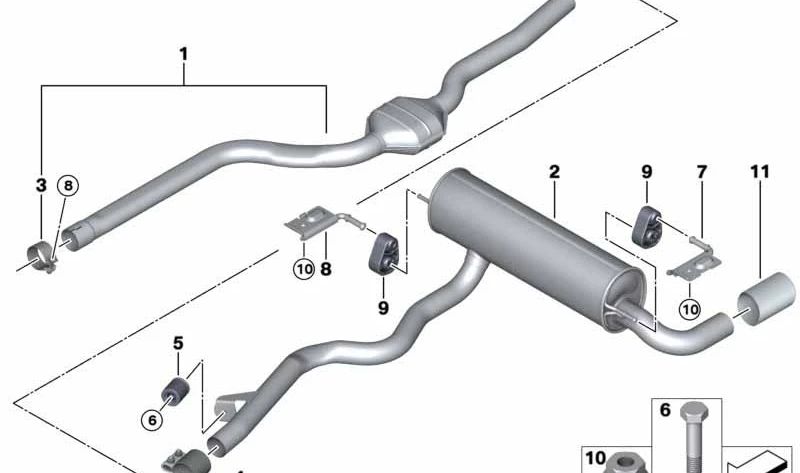 1
3
8
2
9
7
11
10
8
9
10
5
6
6
10