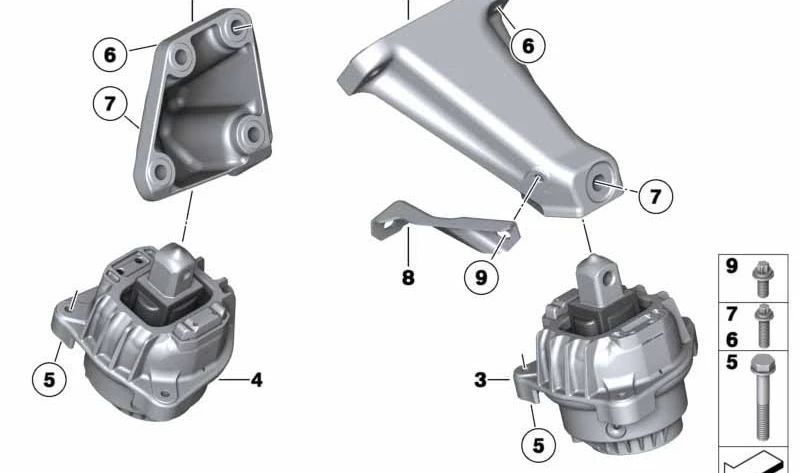 6
7
6
7
8
9
5
4
3
5
9
7
6
5