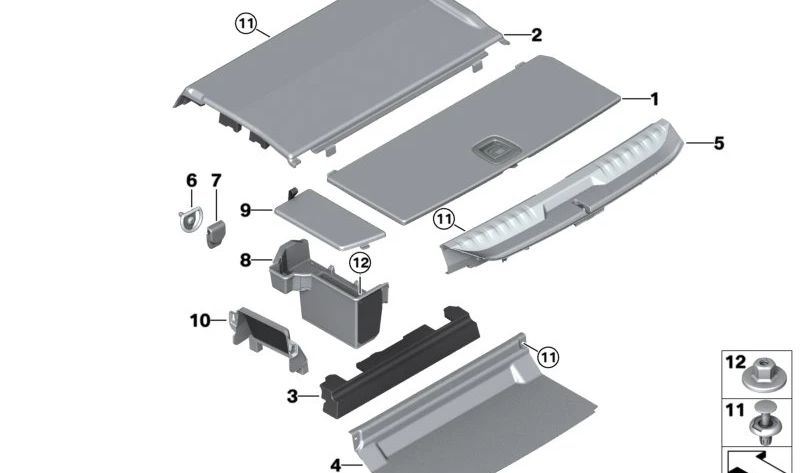 11
2
1
5
6
7
9
11
8
12
10
11
3
4
12
11