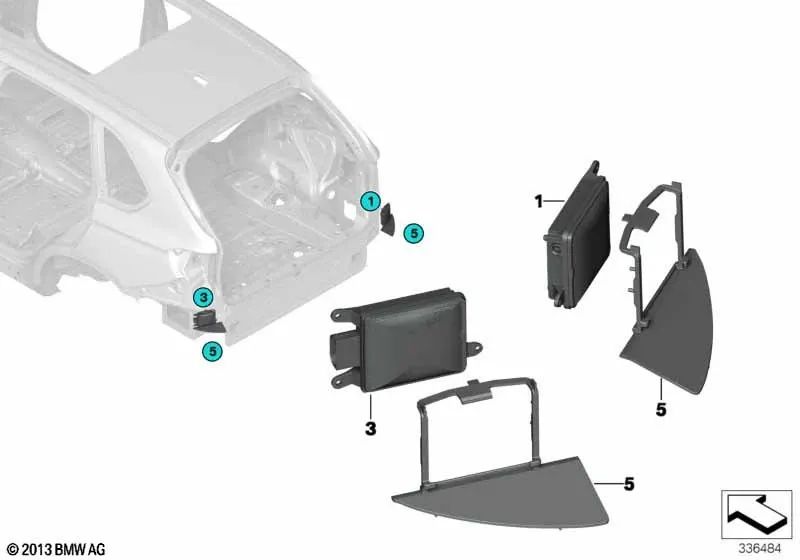 1
5
3
5
1
5
3
5
© 2013 BMW AG
336484